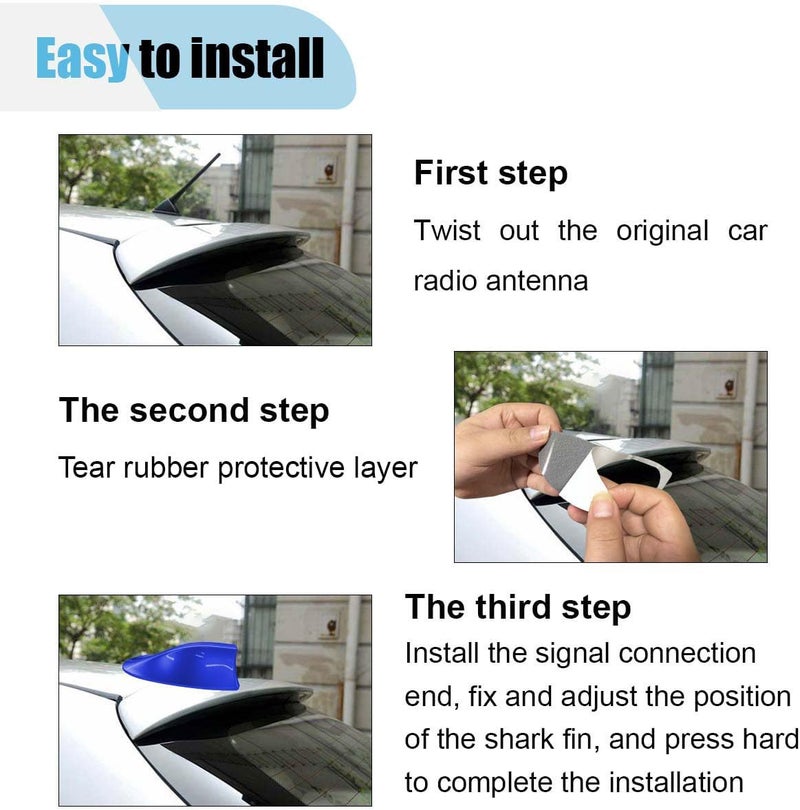 Easy to install

First step

Twist out the original car radio antenna

The second step

Tear rubber protective layer

The third step

Install the signal connection end, fix and adjust the position of the shark fin, and press hard to complete the installation